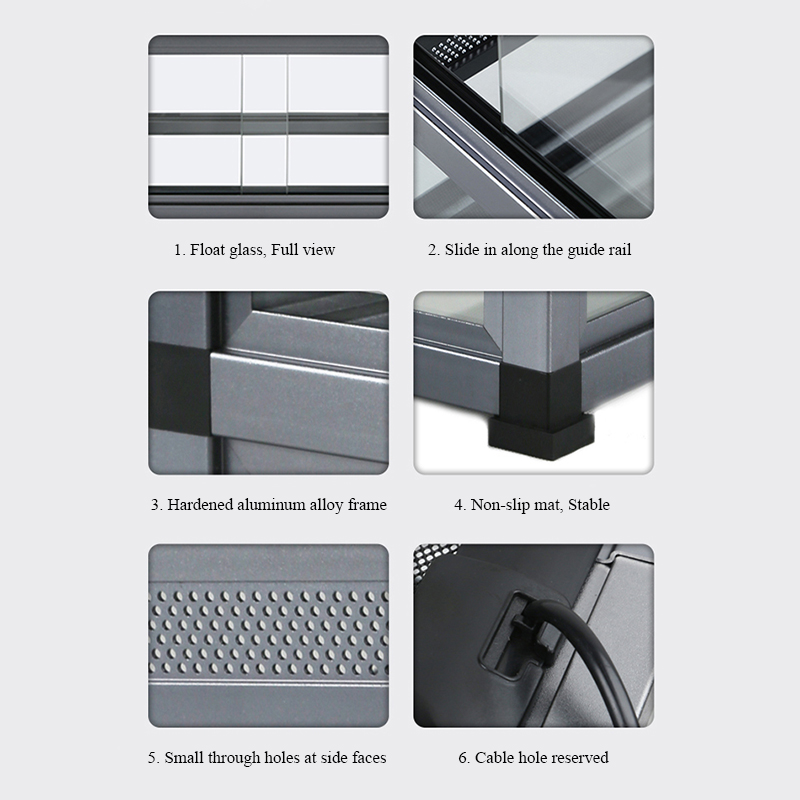 1. Float glass, Full view

2. Slide in along the guide rail

3. Hardened aluminum alloy frame

4. Non-slip mat, Stable

5. Small through holes at side faces

6. Cable hole reserved