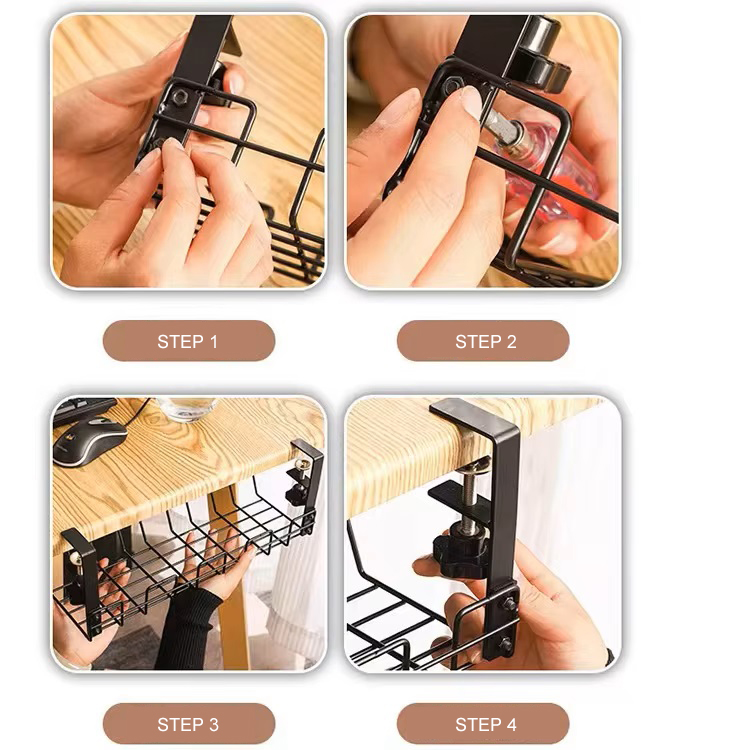 STEP 1

STEP 2

STEP 3

STEP 4